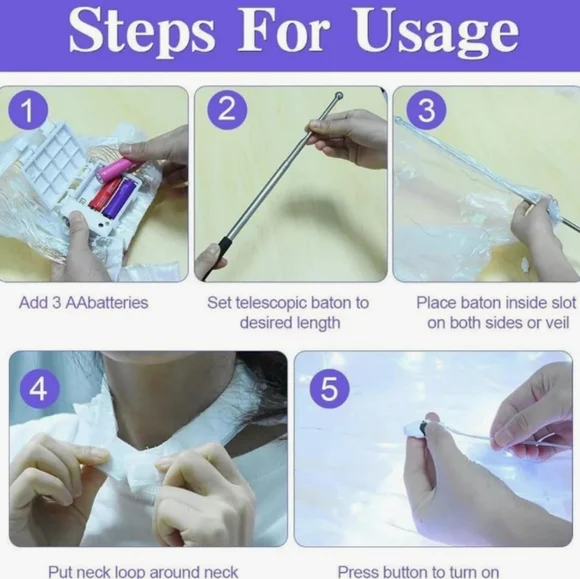 Steps For Usage

1

Add 3 AAbatteries

2

Set telescopic baton to desired length

3

Place baton inside slot on both sides or veil

4

Put neck loop around neck

5

Press button to turn on